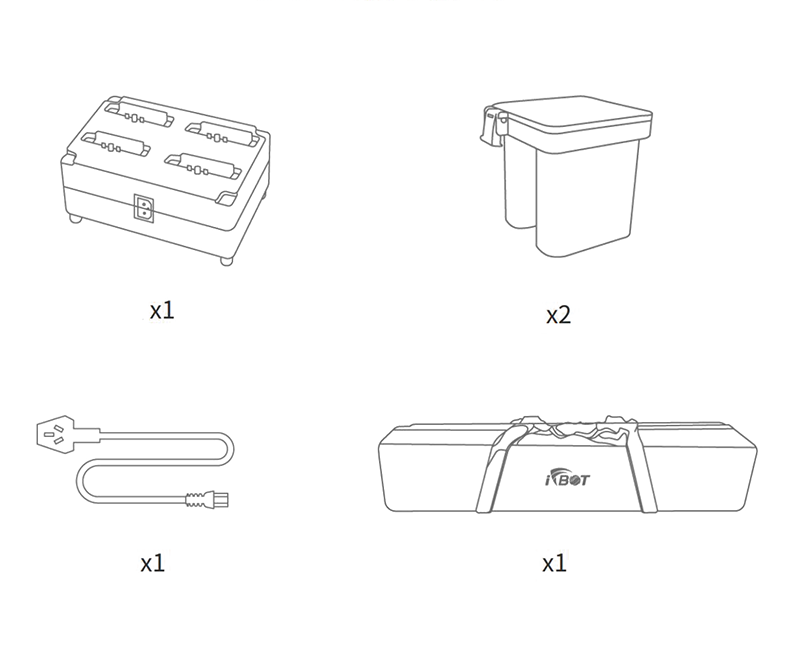 x1

x2

x1

iBOT

x1